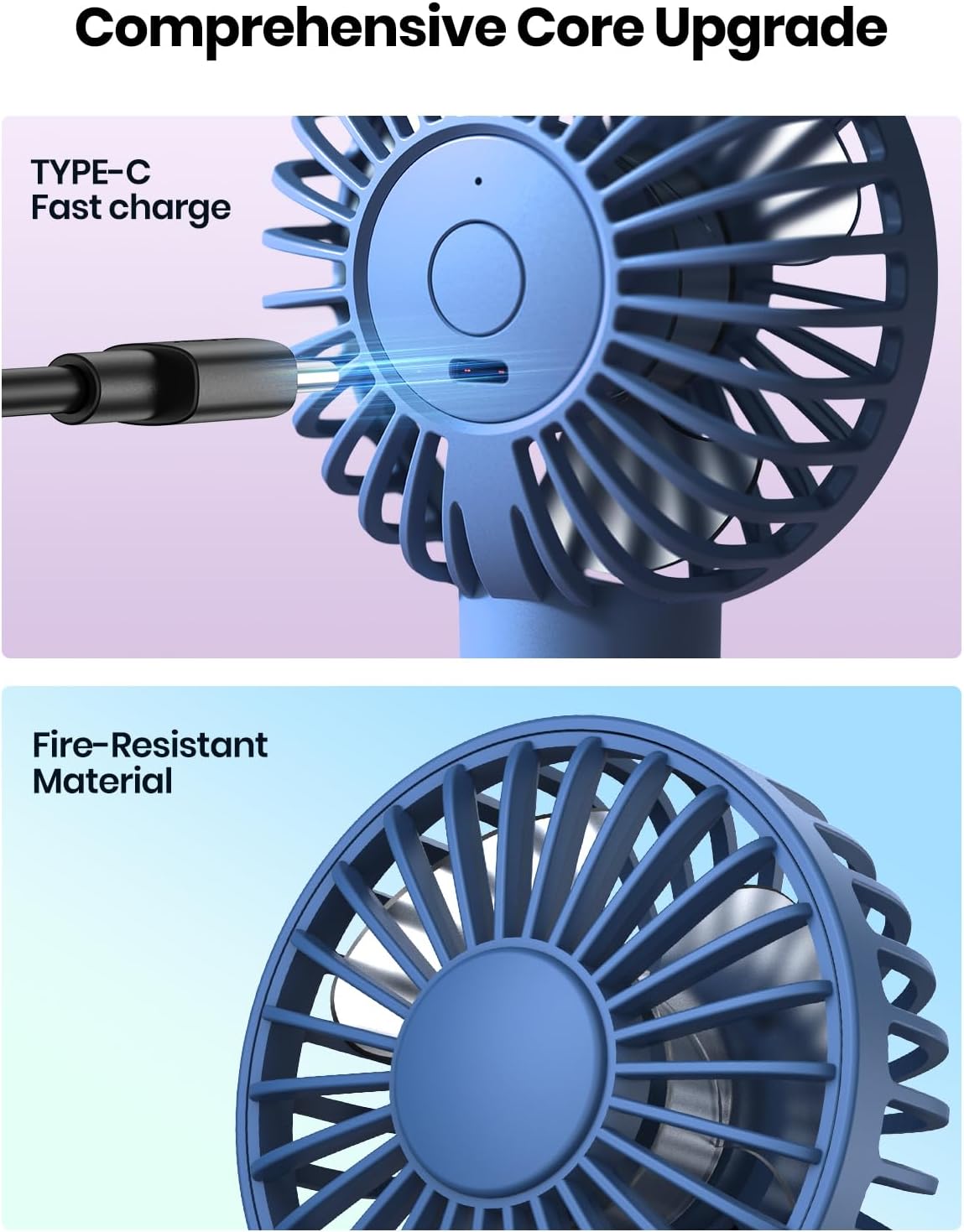 Comprehensive Core Upgrade

TYPE-C
Fast charge

Fire-Resistant
Material