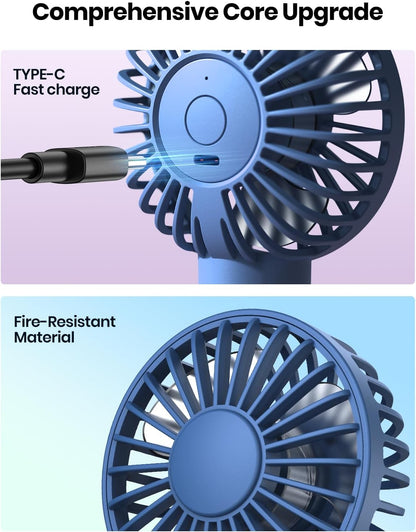 Comprehensive Core Upgrade

TYPE-C
Fast charge

Fire-Resistant
Material